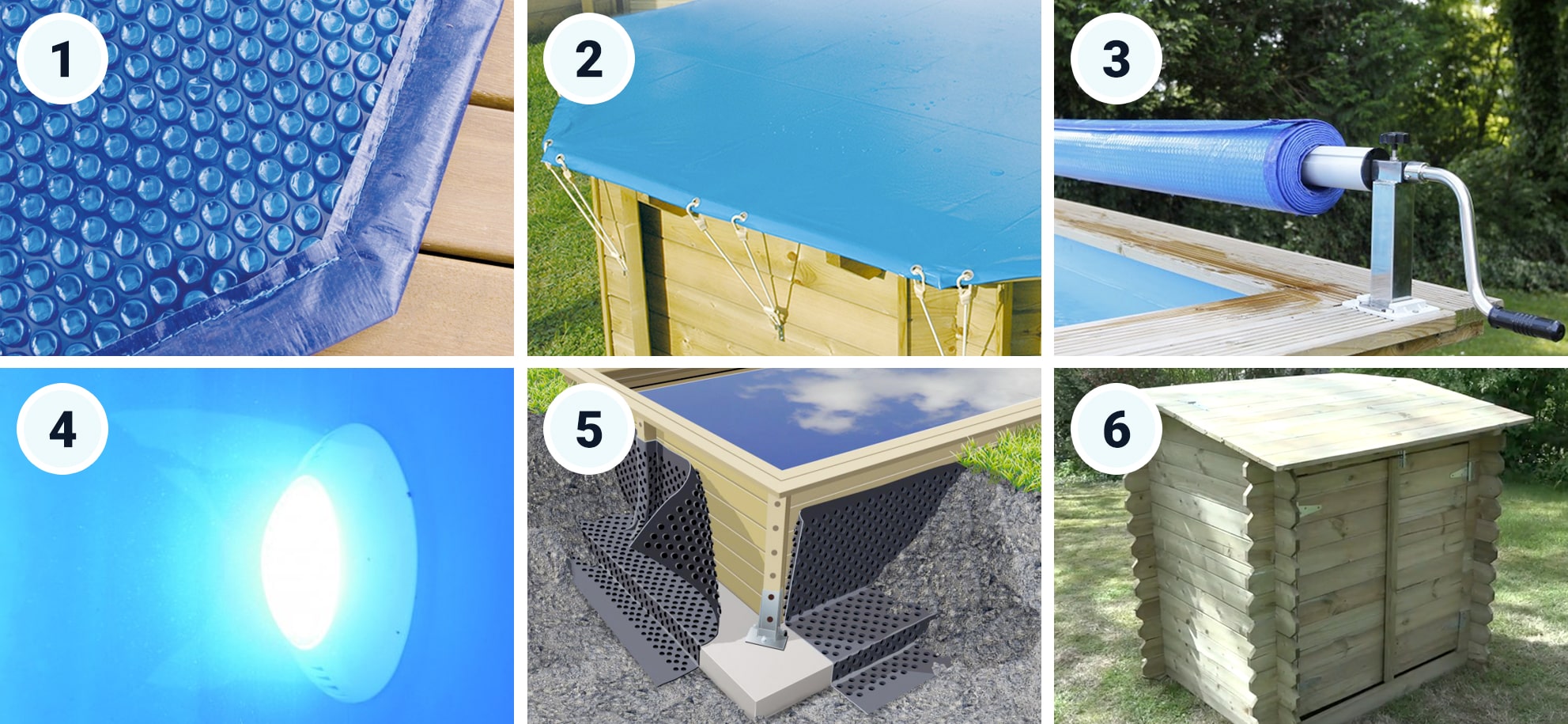 1

2

3

4

5

6